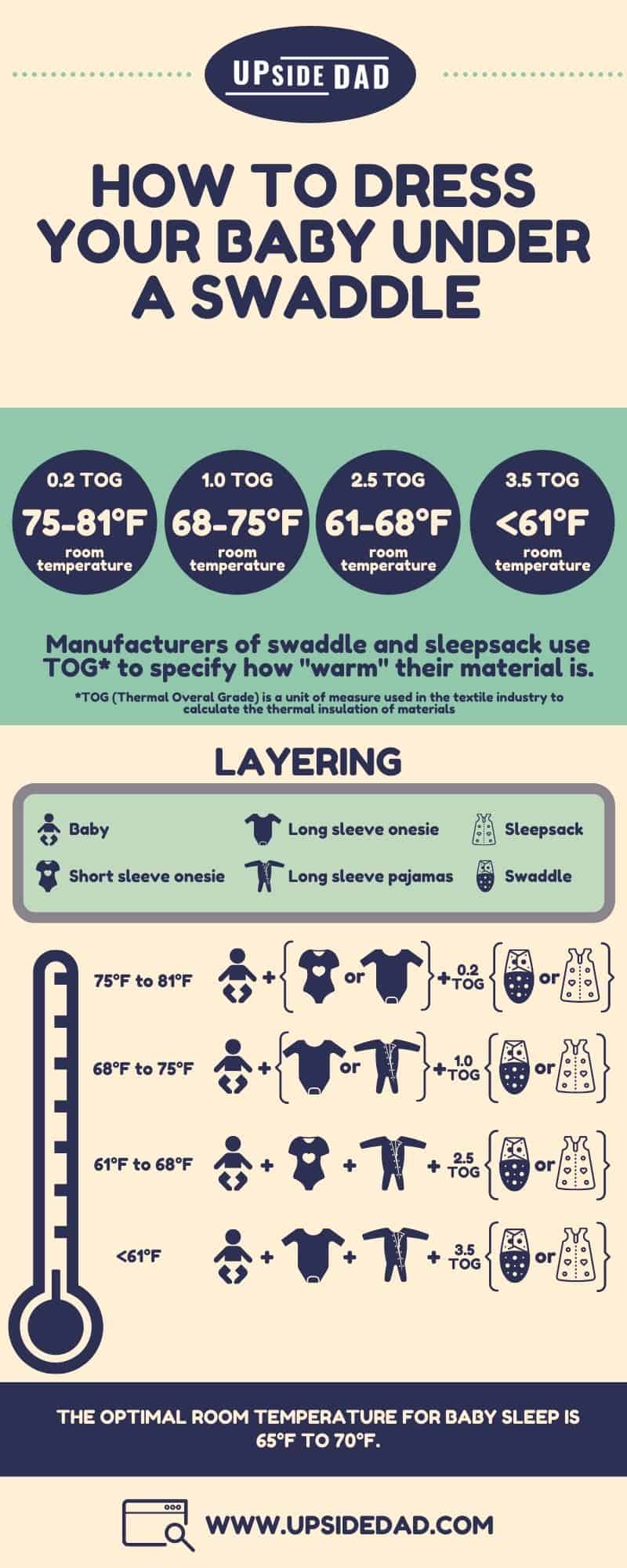 UPSIDE DAD

HOW TO DRESS YOUR BABY UNDER A SWADDLE

0.2 TOG
75-81°F
room temperature

1.0 TOG
68-75°F
room temperature

2.5 TOG
61-68°F
room temperature

3.5 TOG
<61°F
room temperature

Manufacturers of swaddle and sleepsack use TOG* to specify how "warm" their material is.

*TOG (Thermal Overal Grade) is a unit of measure used in the textile industry to calculate the thermal insulation of materials

LAYERING

Baby
Short sleeve onesie
Long sleeve onesie
Long sleeve pajamas
Sleepsack
Swaddle

75°F to 81°F + or + 0.2 TOG or

68°F to 75°F + or + 1.0 TOG or

61°F to 68°F + + + 2.5 TOG or

<61°F + + + 3.5 TOG or

THE OPTIMAL ROOM TEMPERATURE FOR BABY SLEEP IS 65°F TO 70°F.

WWW.UPSIDEDAD.COM